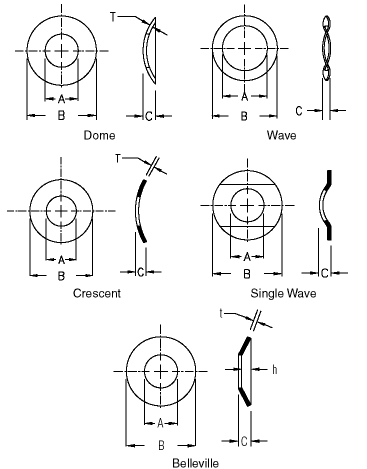 T
A
B
C
Dome

A
B
C
Wave

T
A
B
C
Crescent

A
B
C
Single Wave

t
h
A
B
C
Belleville